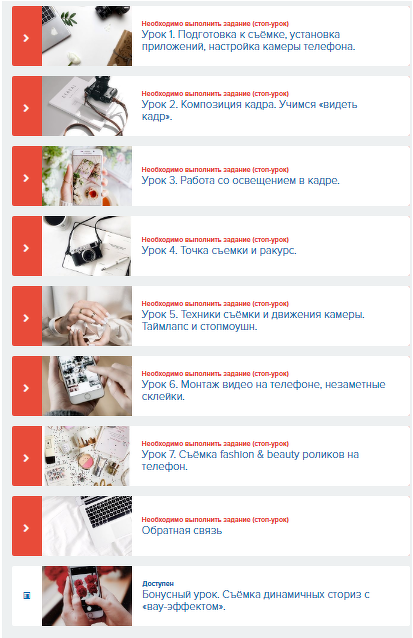 Необходимо выполнить задание (стоп-урок)
Урок 1. Подготовка к съёмке, установка приложений, настройка камеры телефона.

Необходимо выполнить задание (стоп-урок)
Урок 2. Композиция кадра. Учимся «видеть кадр».

Необходимо выполнить задание (стоп-урок)
Урок 3. Работа со освещением в кадре.

Необходимо выполнить задание (стоп-урок)
Урок 4. Точка съемки и ракурс.

Необходимо выполнить задание (стоп-урок)
Урок 5. Техники съёмки и движения камеры. Таймлапс и стопмоушн.

Необходимо выполнить задание (стоп-урок)
Урок 6. Монтаж видео на телефоне, незаметные склейки.

Необходимо выполнить задание (стоп-урок)
Урок 7. Съёмка fashion & beauty роликов на телефон.

Необходимо выполнить задание (стоп-урок)
Обратная связь

Доступен
Бонусный урок. Съёмка динамичных сториз с «вау-эффектом».