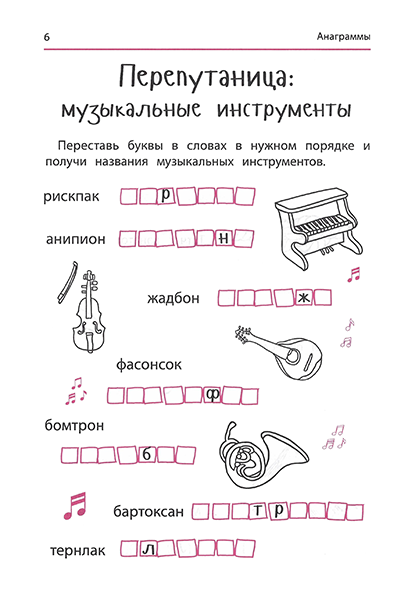 6

Анаграммы

Перепутаница: музыкальные инструменты

Переставь буквы в словах в нужном порядке и получи названия музыкальных инструментов.

рискпак р

анипион н

жадбон ж

фасонсок ф

бомтрон б

бартоксан т р

тернлак л