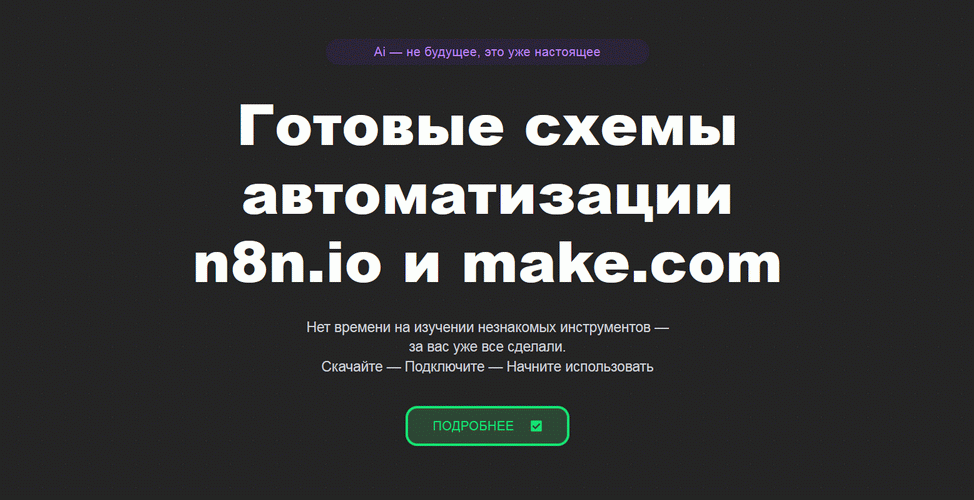 Ai — не будущее, это уже настоящее

Готовые схемы автоматизации n8n.io и make.com

Нет времени на изучении незнакомых инструментов — за вас уже все сделали.
Скачайте — Подключите — Начните использовать

ПОДРОБНЕЕ