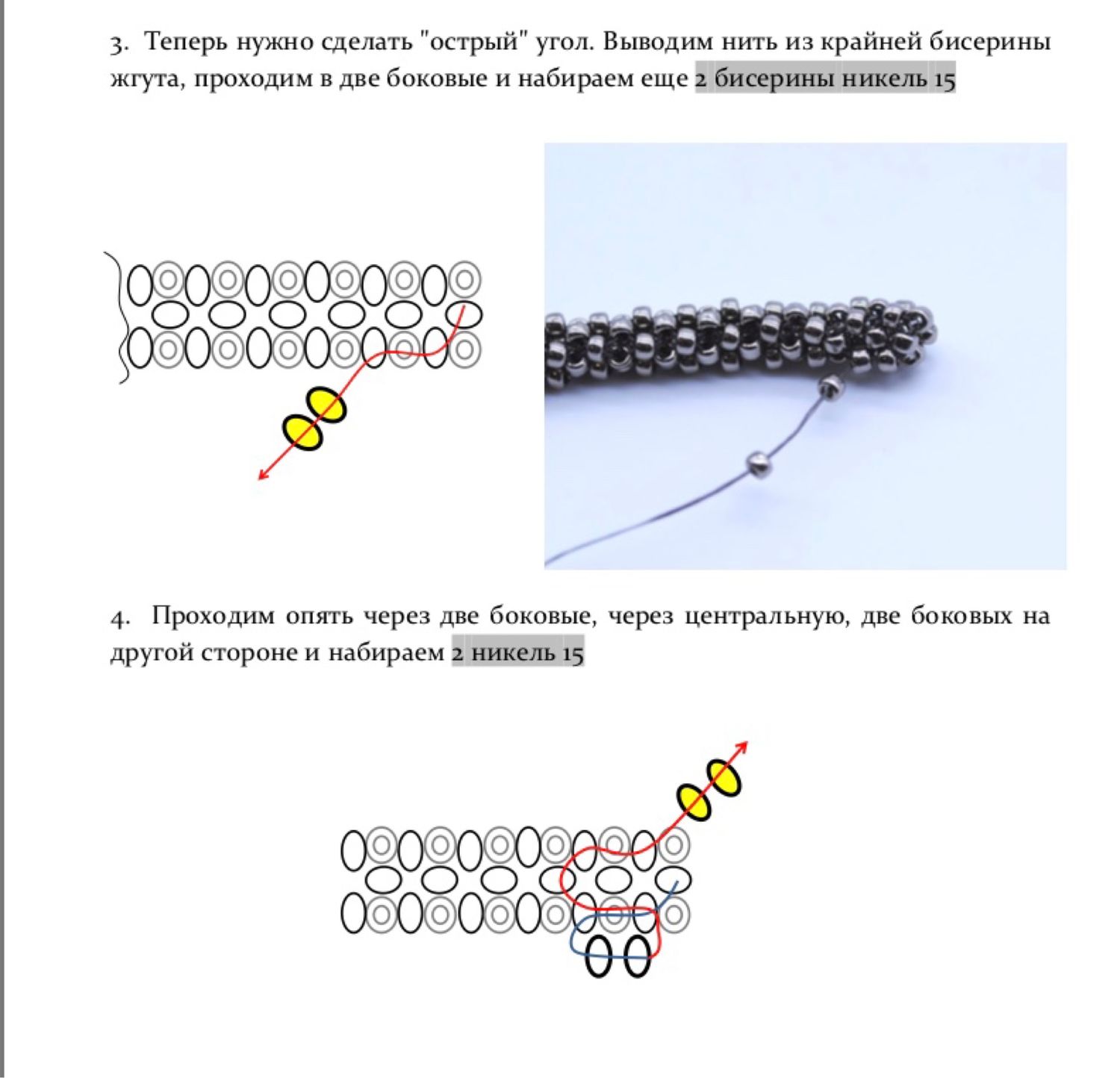 3. Теперь нужно сделать "острый" угол. Выводим нить из крайней бисерины жгута, проходим в две боковые и набираем еще 2 бисерины никель 15

4. Проходим опять через две боковые, через центральную, две боковых на другой стороне и набираем 2 никель 15