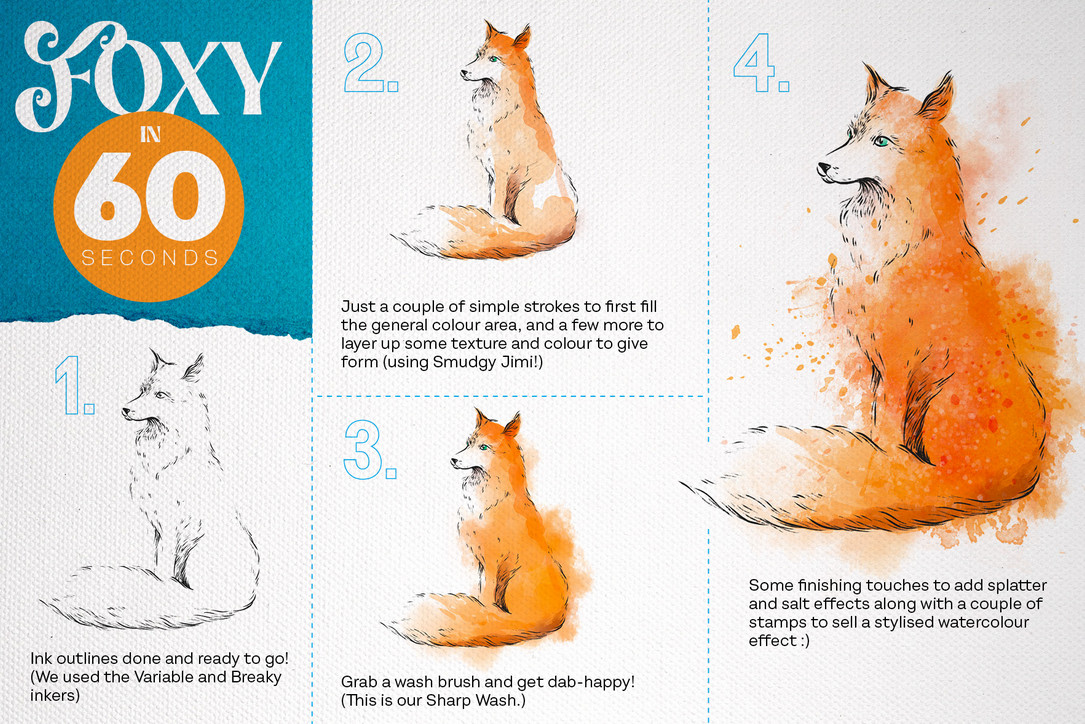 FOXY
IN
60
SECONDS

1.

Ink outlines done and ready to go! (We used the Variable and Breaky inkers)

2.

Just a couple of simple strokes to first fill the general colour area, and a few more to layer up some texture and colour to give form (using Smudgy Jimi!)

3.

Grab a wash brush and get dab-happy! (This is our Sharp Wash.)

4.

Some finishing touches to add splatter and salt effects along with a couple of stamps to sell a stylised watercolour effect :)