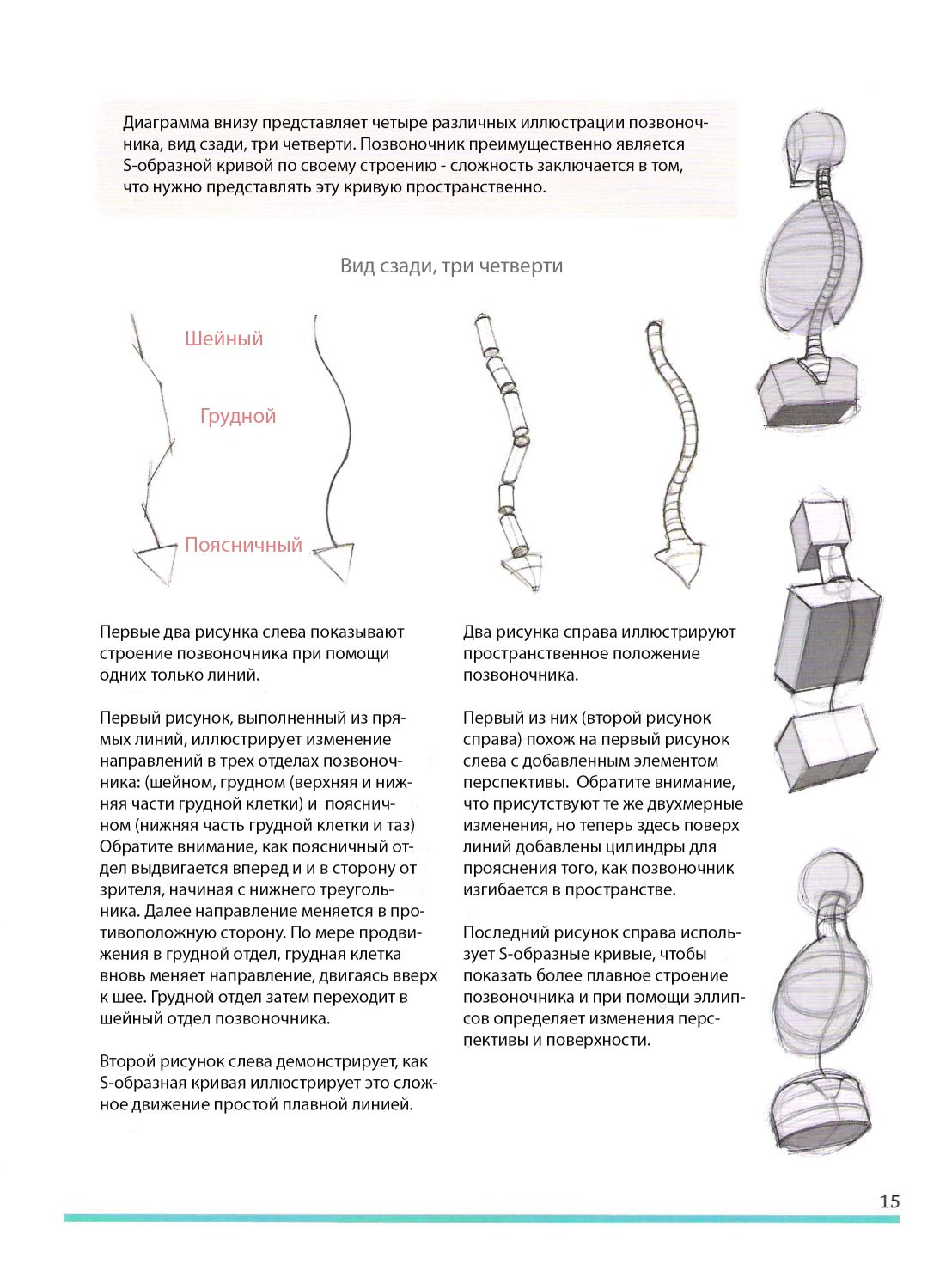 Диаграмма внизу представляет четыре различных иллюстрации позвоночника, вид сзади, три четверти. Позвоночник преимущественно является S-образной кривой по своему строению - сложность заключается в том, что нужно представлять эту кривую пространственно.

Вид сзади, три четверти

Шейный

Грудной

Поясничный

Первые два рисунка слева показывают строение позвоночника при помощи одних только линий.

Первый рисунок, выполненный из прямых линий, иллюстрирует изменение направлений в трех отделах позвоночника: (шейном, грудном (верхняя и нижняя части грудной клетки) и поясничном (нижняя часть грудной клетки и таз) Обратите внимание, как поясничный отдел выдвигается вперед и и в сторону от зрителя, начиная с нижнего треугольника. Далее направление меняется в противоположную сторону. По мере продвижения в грудной отдел, грудная клетка вновь меняет направление, двигаясь вверх к шее. Грудной отдел затем переходит в шейный отдел позвоночника.

Второй рисунок слева демонстрирует, как S-образная кривая иллюстрирует это сложное движение простой плавной линией.

Два рисунка справа иллюстрируют пространственное положение позвоночника.

Первый из них (второй рисунок справа) похож на первый рисунок слева с добавленным элементом перспективы. Обратите внимание, что присутствуют те же двухмерные изменения, но теперь здесь поверх линий добавлены цилиндры для прояснения того, как позвоночник изгибается в пространстве.

Последний рисунок справа использует S-образные кривые, чтобы показать более плавное строение позвоночника и при помощи эллипсов определяет изменения перспективы и поверхности.

15