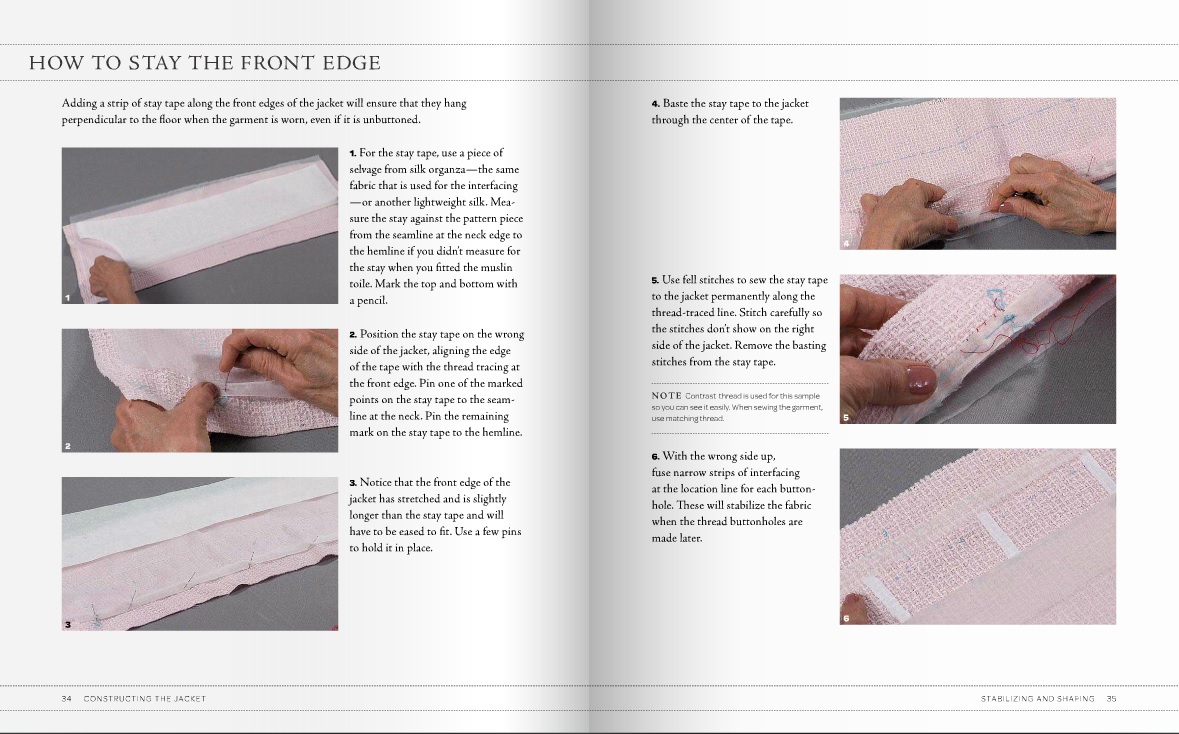 HOW TO STAY THE FRONT EDGE

Adding a strip of stay tape along the front edges of the jacket will ensure that they hang perpendicular to the floor when the garment is worn, even if it is unbuttoned.

1

1. For the stay tape, use a piece of selvage from silk organza—the same fabric that is used for the interfacing—or another lightweight silk. Measure the stay against the pattern piece from the seamline at the neck edge to the hemline if you didn't measure for the stay when you fitted the muslin toile. Mark the top and bottom with a pencil.

2

2. Position the stay tape on the wrong side of the jacket, aligning the edge of the tape with the thread tracing at the front edge. Pin one of the marked points on the stay tape to the seamline at the neck. Pin the remaining mark on the stay tape to the hemline.

3

3. Notice that the front edge of the jacket has stretched and is slightly longer than the stay tape and will have to be eased to fit. Use a few pins to hold it in place.

4. Baste the stay tape to the jacket through the center of the tape.

4

5. Use fell stitches to sew the stay tape to the jacket permanently along the thread-traced line. Stitch carefully so the stitches don't show on the right side of the jacket. Remove the basting stitches from the stay tape.

NOTE Contrast thread is used for this sample so you can see it easily. When sewing the garment, use matching thread.

5

6. With the wrong side up, fuse narrow strips of interfacing at the location line for each buttonhole. These will stabilize the fabric when the thread buttonholes are made later.

6

34 CONSTRUCTING THE JACKET

STABILIZING AND SHAPING 35